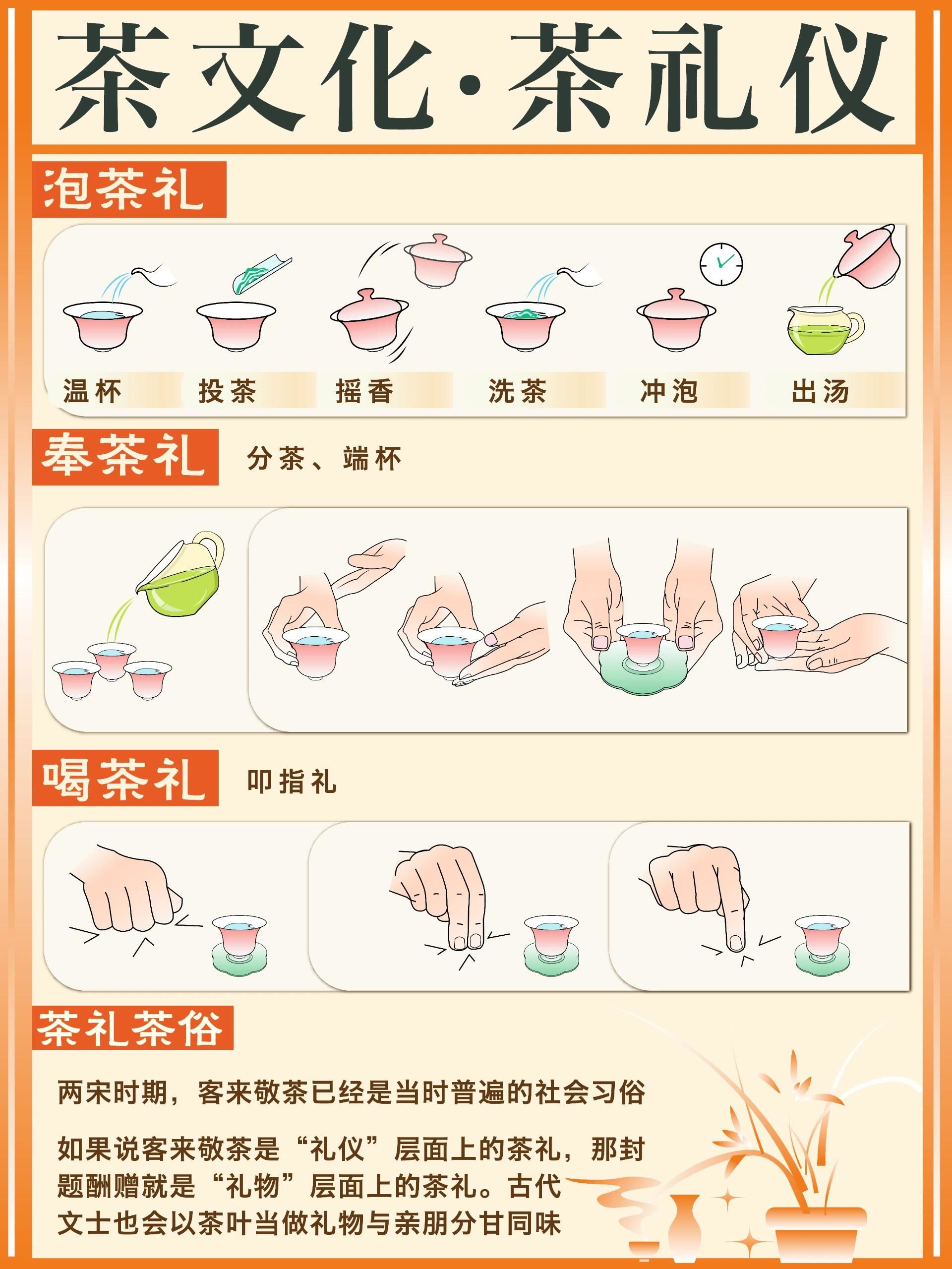 茶文化·茶礼仪

泡茶礼

温杯 投茶 摇香 洗茶 冲泡 出汤

奉茶礼 分茶、端杯

喝茶礼 叩指礼

茶礼茶俗

两宋时期，客来敬茶已经是当时普遍的社会习俗

如果说客来敬茶是“礼仪”层面上的茶礼，那封题酬赠就是“礼物”层面上的茶礼。古代文士也会以茶叶当做礼物与亲朋分甘同味